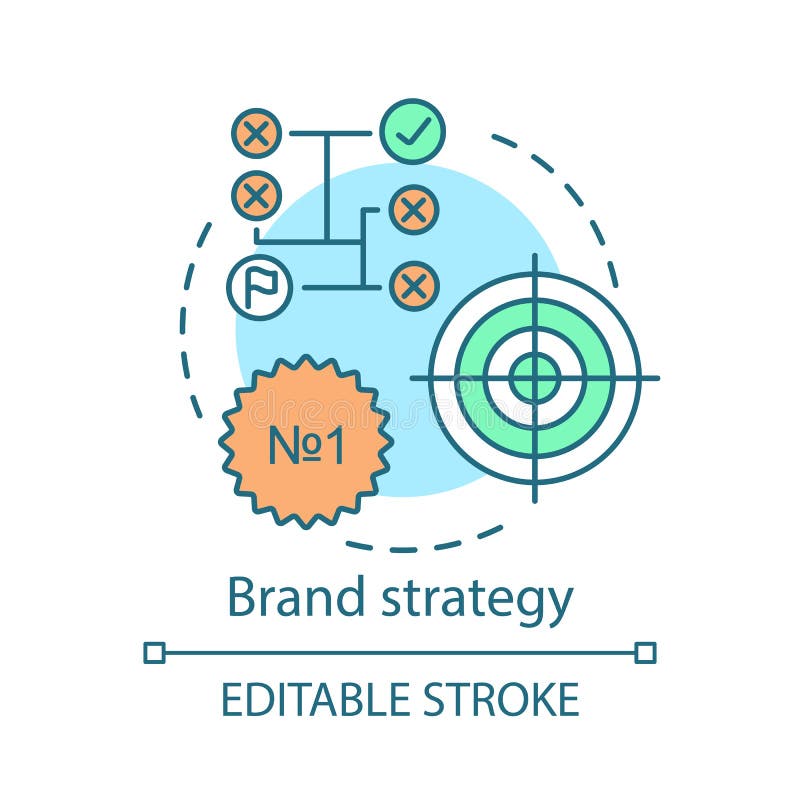 №1

Brand strategy

EDITABLE STROKE