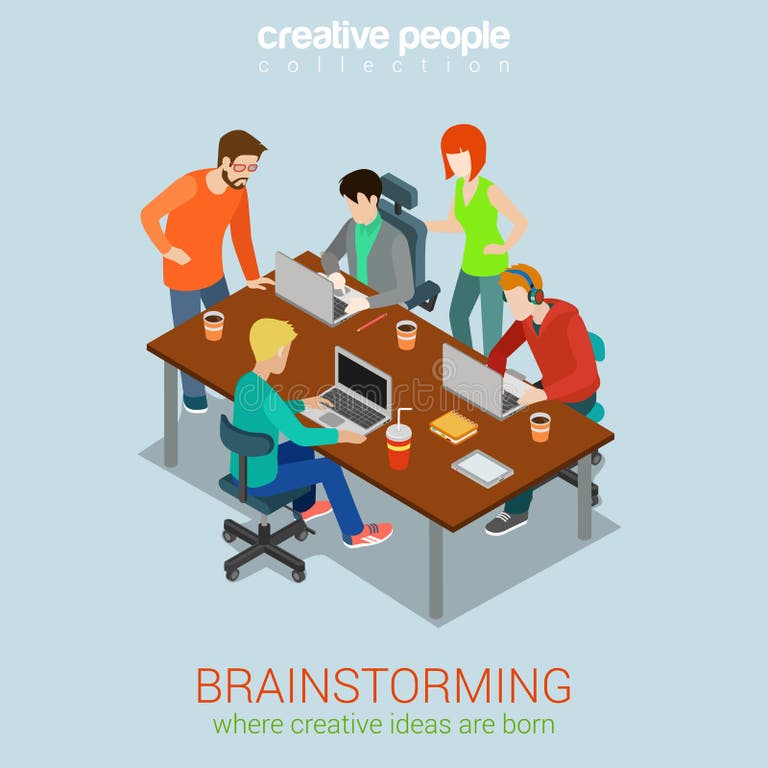 creative people
collection

dreamstime

BRAINSTORMING
where creative ideas are born