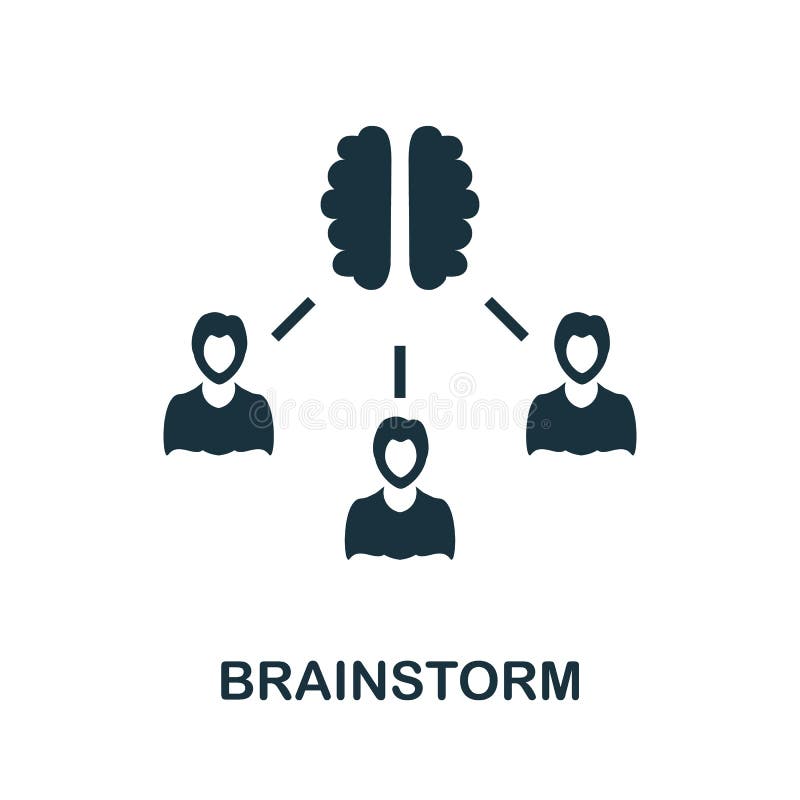 dreamstime

BRAINSTORM