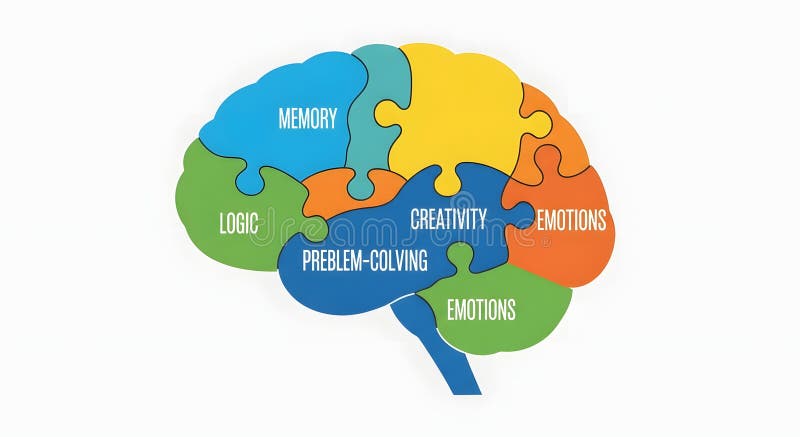 MEMORY

LOGIC

CREATIVITY

EMOTIONS

PREBLEM-COLVING

EMOTIONS

dreamstime