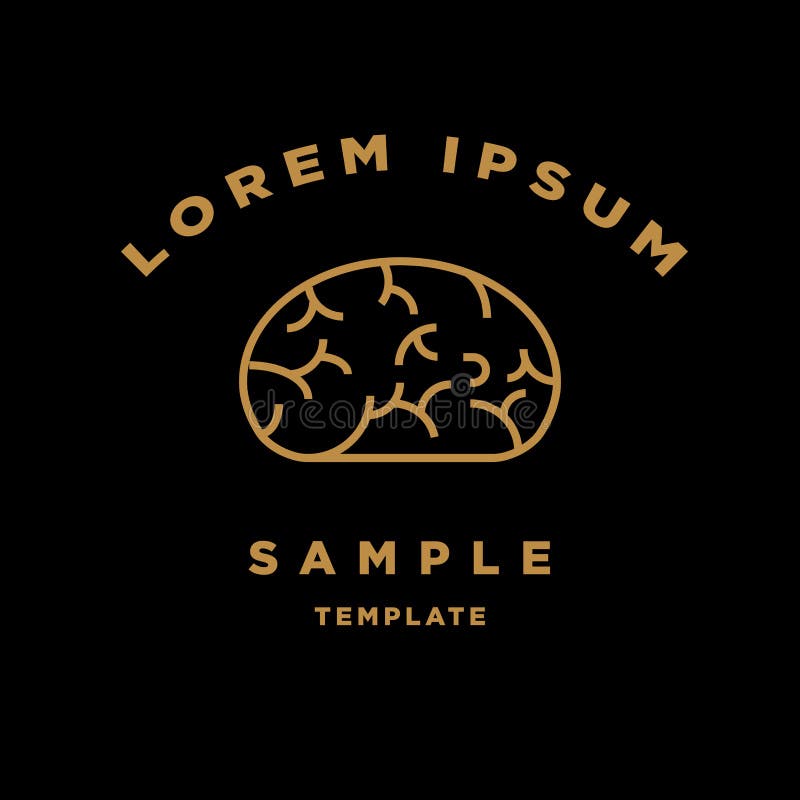 LOREM IPSUM

dreamstime

SAMPLE

TEMPLATE