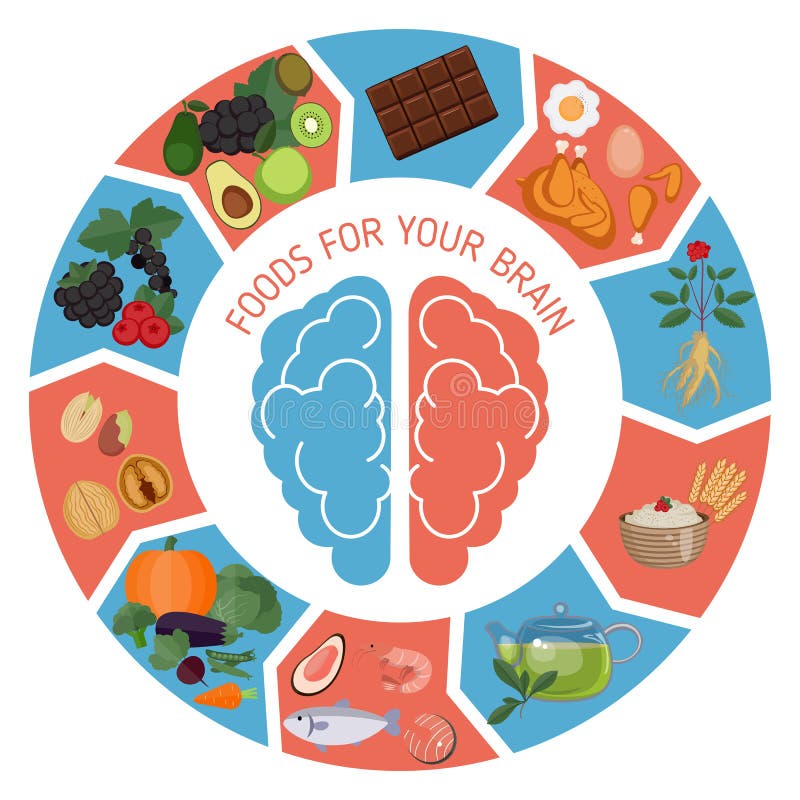 FOODS FOR YOUR BRAIN

dreamstime