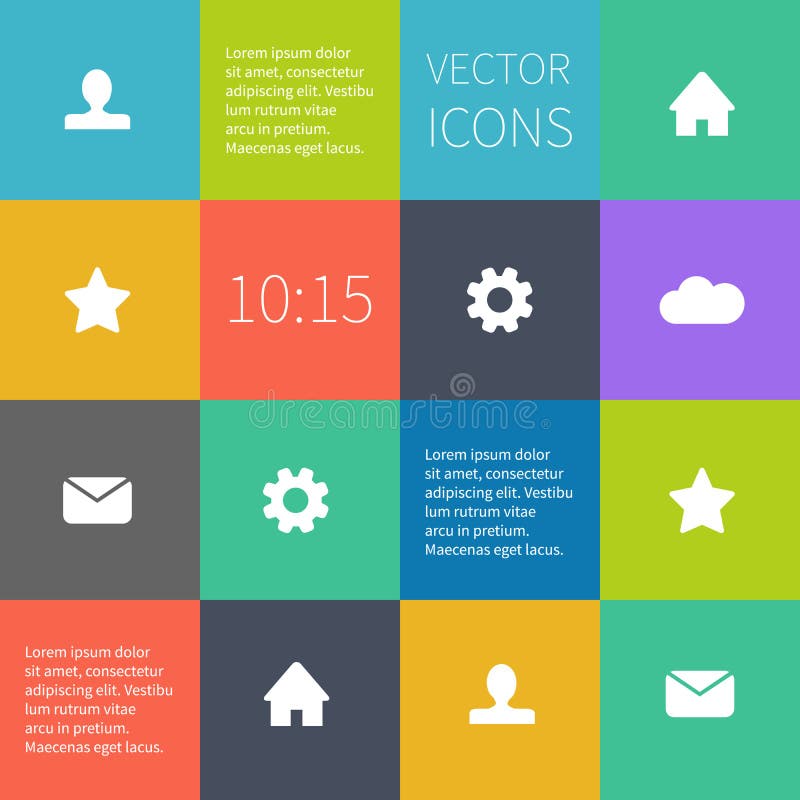 Lorem ipsum dolor sit amet, consectetur adipiscing elit. Vestibu lum rutrum vitae arcu in pretium. Maecenas eget lacus.

VECTOR ICONS

10:15

dreamstime

Lorem ipsum dolor sit amet, consectetur adipiscing elit. Vestibu lum rutrum vitae arcu in pretium. Maecenas eget lacus.

Lorem ipsum dolor sit amet, consectetur adipiscing elit. Vestibu lum rutrum vitae arcu in pretium. Maecenas eget lacus.