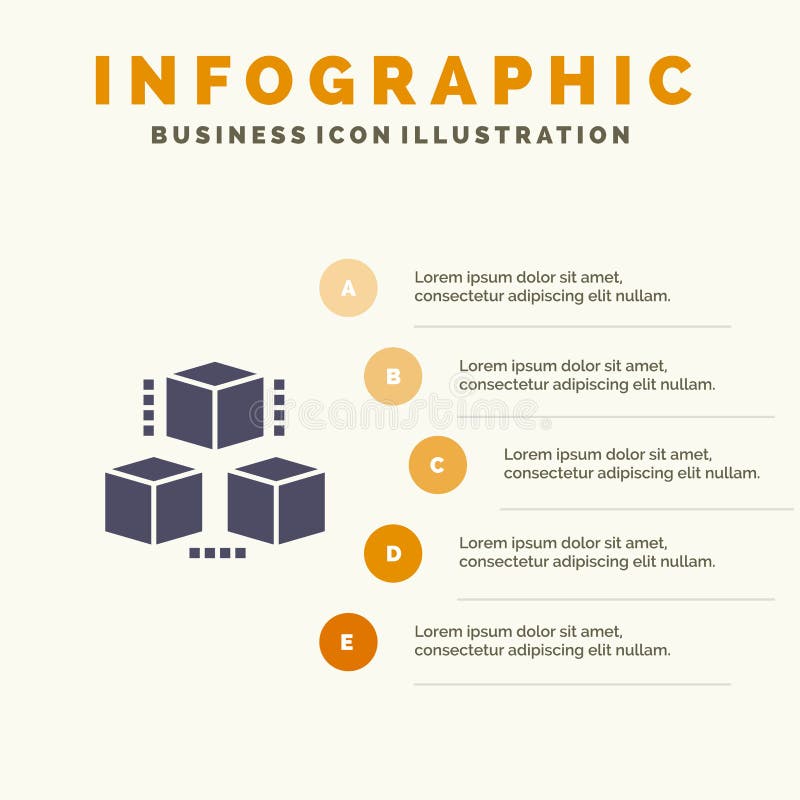 INFOGRAPHIC
BUSINESS ICON ILLUSTRATION

A
Lorem ipsum dolor sit amet, consectetur adipiscing elit nullam.

B
Lorem ipsum dolor sit amet, consectetur adipiscing elit nullam.

dreamstime

C
Lorem ipsum dolor sit amet, consectetur adipiscing elit nullam.

D
Lorem ipsum dolor sit amet, consectetur adipiscing elit nullam.

E
Lorem ipsum dolor sit amet, consectetur adipiscing elit nullam.