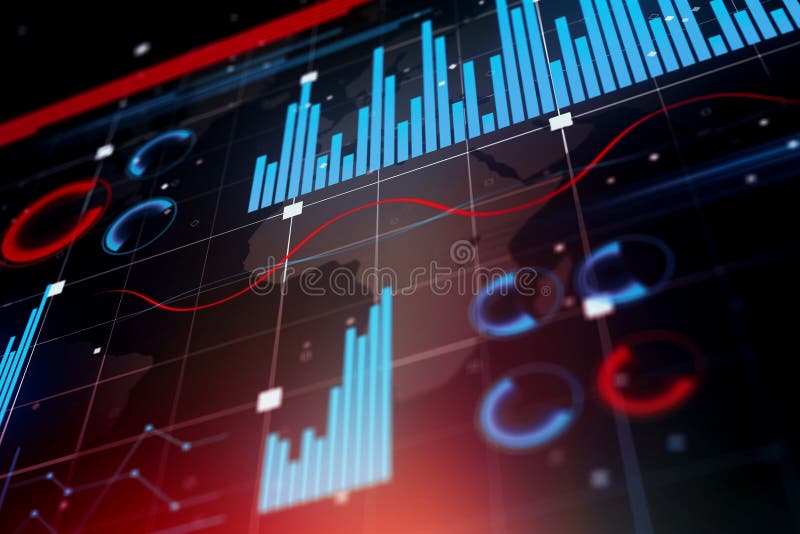 dreamstime