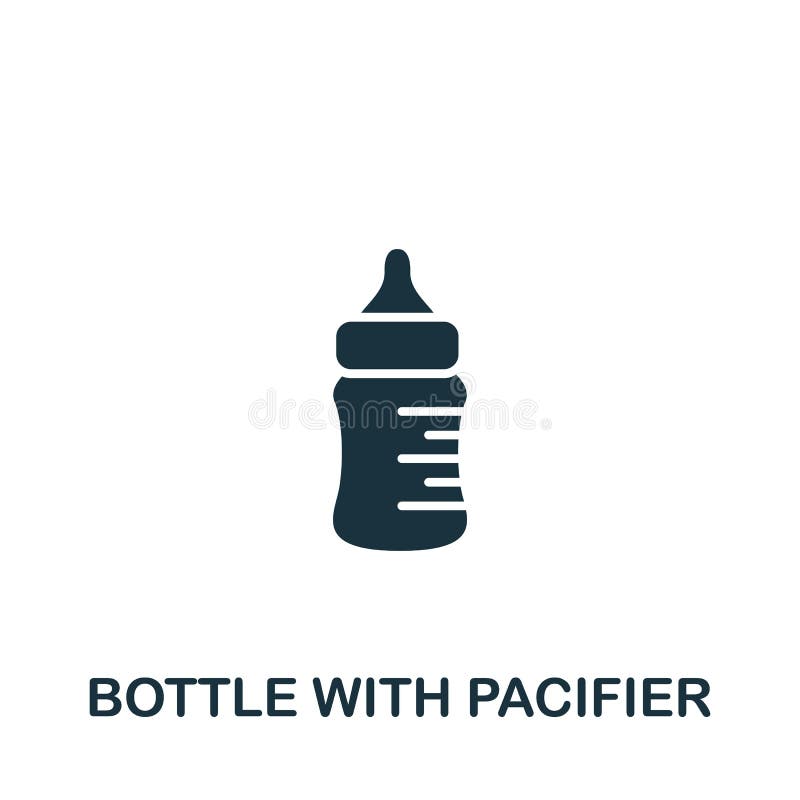 dreamstime

BOTTLE WITH PACIFIER