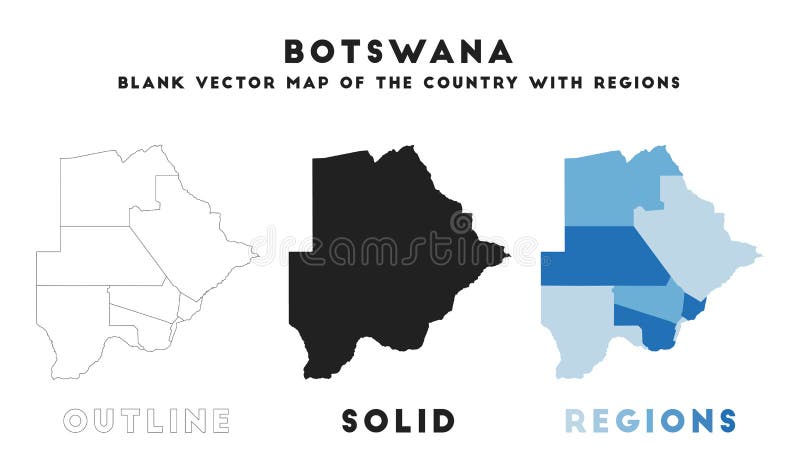 BOTSWANA
BLANK VECTOR MAP OF THE COUNTRY WITH REGIONS

dreamstime

OUTLINE
SOLID
REGIONS