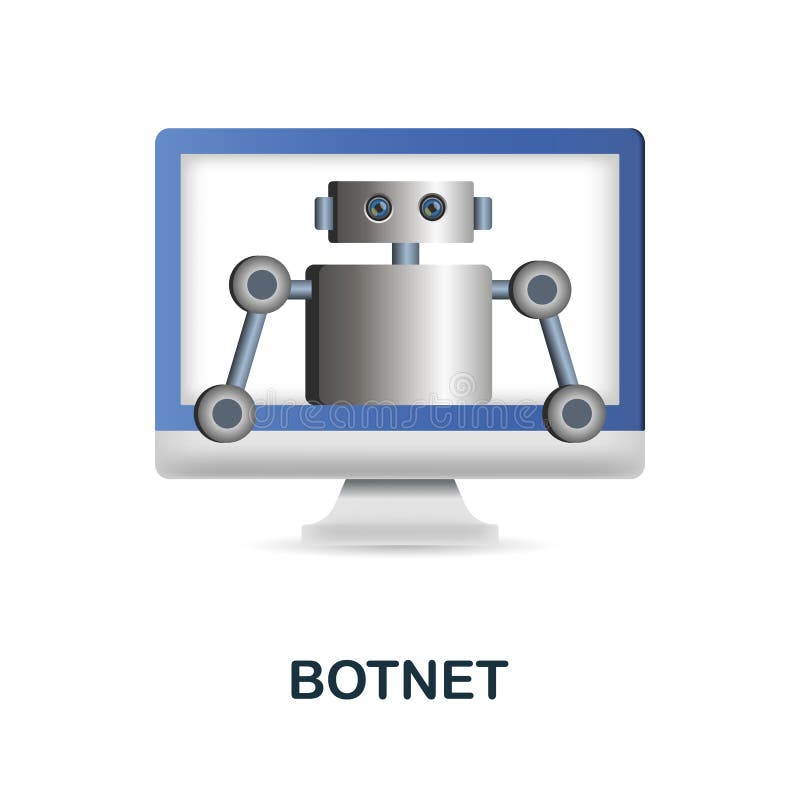 dreamstime

BOTNET