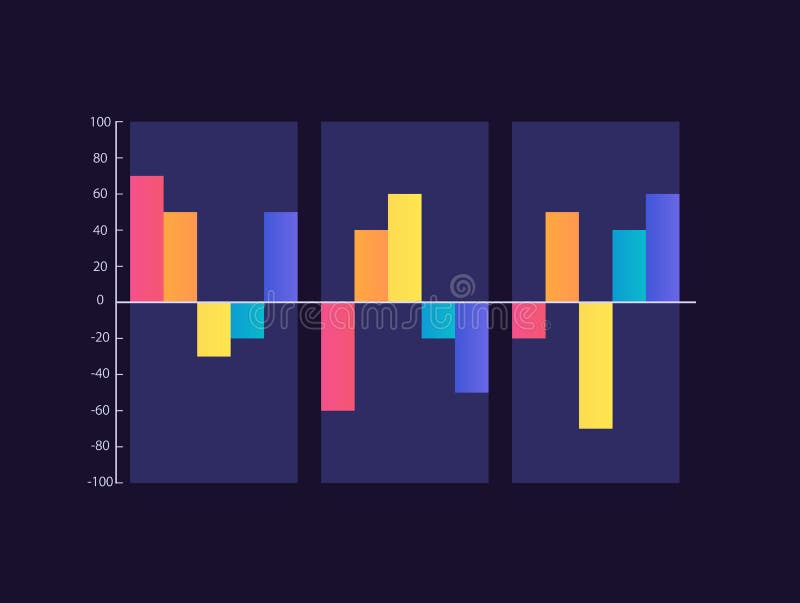 100
80
60
40
20
0
-20
-40
-60
-80
-100

dreamstime