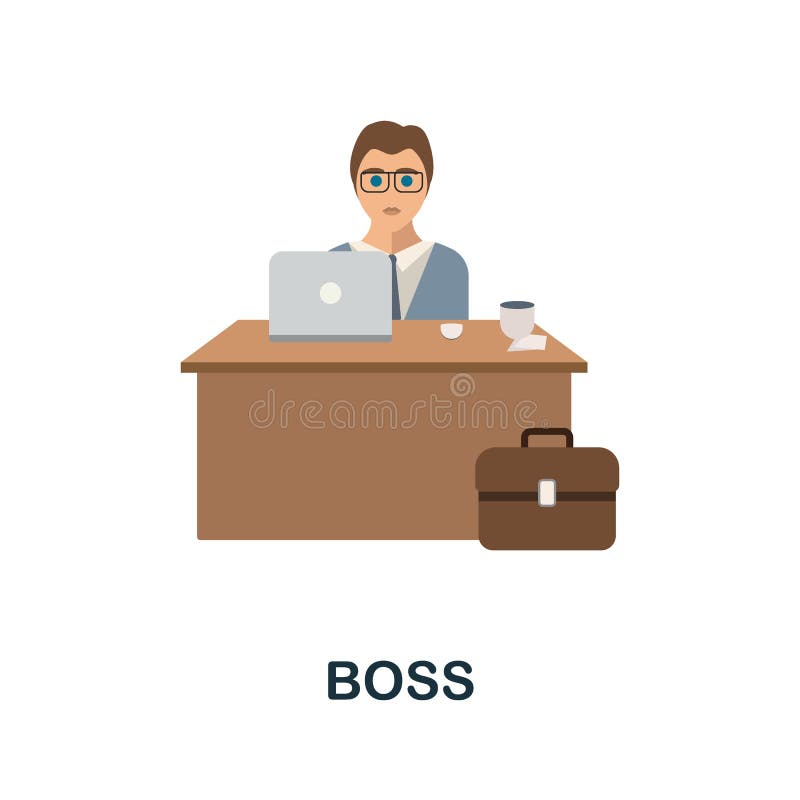 dreamstime

BOSS