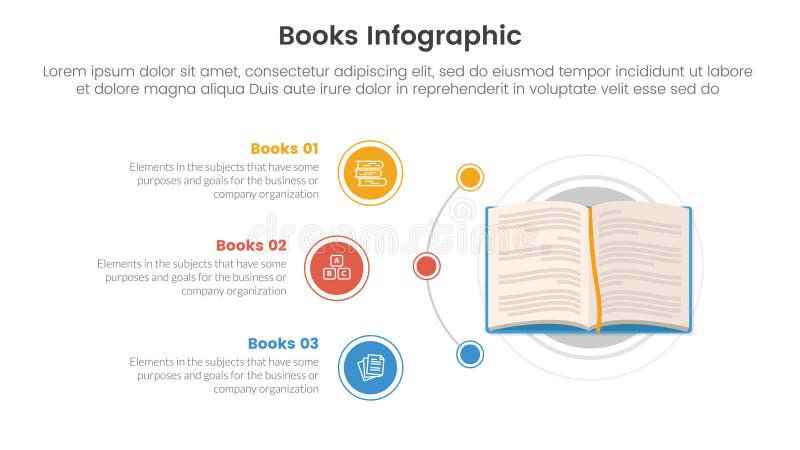 Books Infographic

Lorem ipsum dolor sit amet, consectetur adipiscing elit, sed do eiusmod tempor incididunt ut labore et dolore magna aliqua Duis aute irure dolor in reprehenderit in voluptate velit esse sed do

Books 01
Elements in the subjects that have some purposes and goals for the business or company organization

Books 02
Elements in the subjects that have some purposes and goals for the business or company organization

A
B C

Books 03
Elements in the subjects that have some purposes and goals for the business or company organization

dreamstime