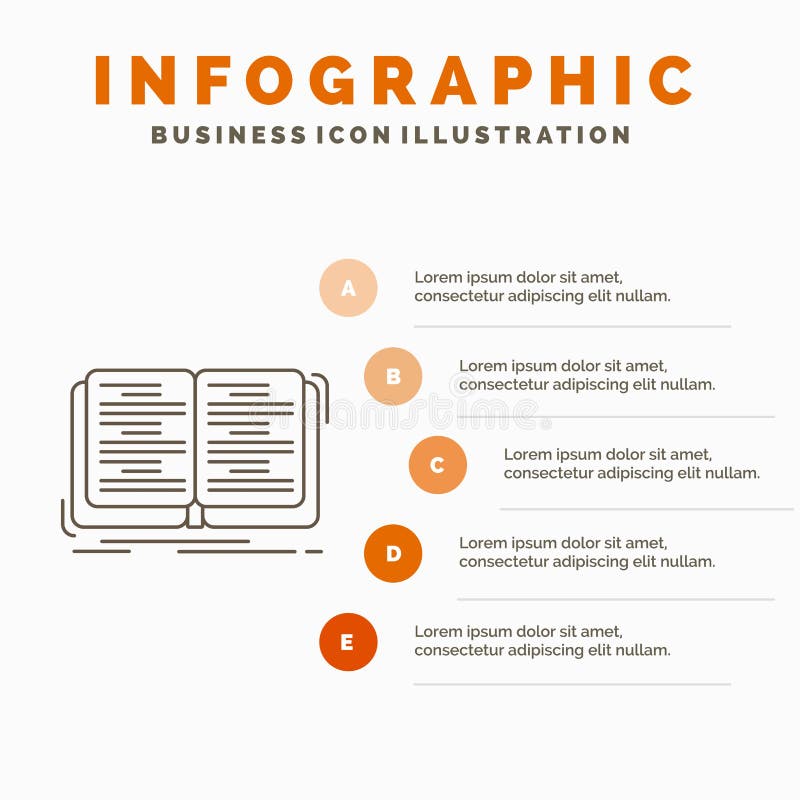 INFOGRAPHIC
BUSINESS ICON ILLUSTRATION

A
Lorem ipsum dolor sit amet, consectetur adipiscing elit nullam.

B
Lorem ipsum dolor sit amet, consectetur adipiscing elit nullam.

dreamstime

C
Lorem ipsum dolor sit amet, consectetur adipiscing elit nullam.

D
Lorem ipsum dolor sit amet, consectetur adipiscing elit nullam.

E
Lorem ipsum dolor sit amet, consectetur adipiscing elit nullam.