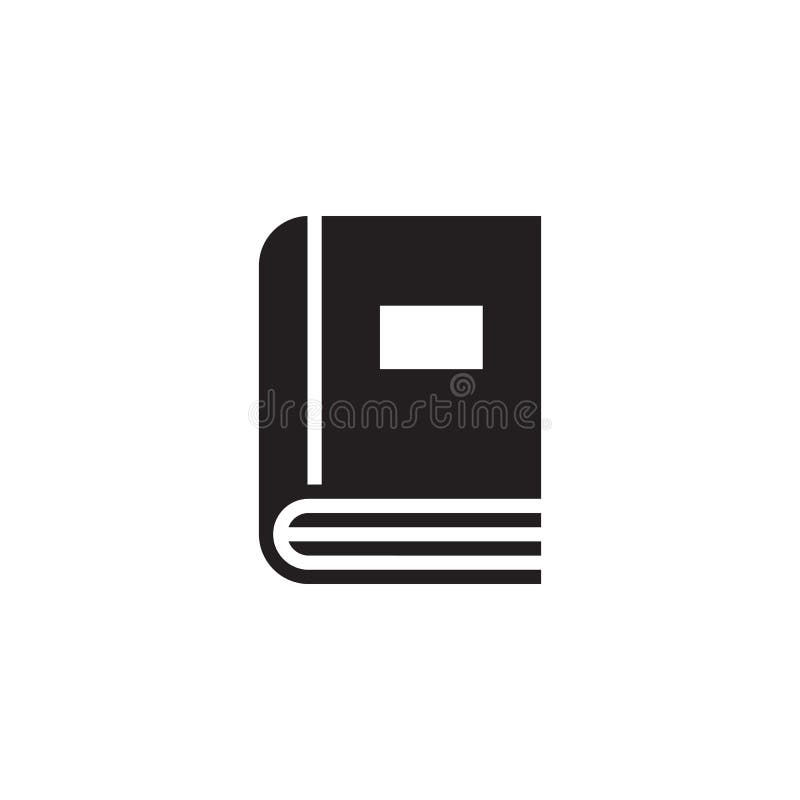 dreamstime