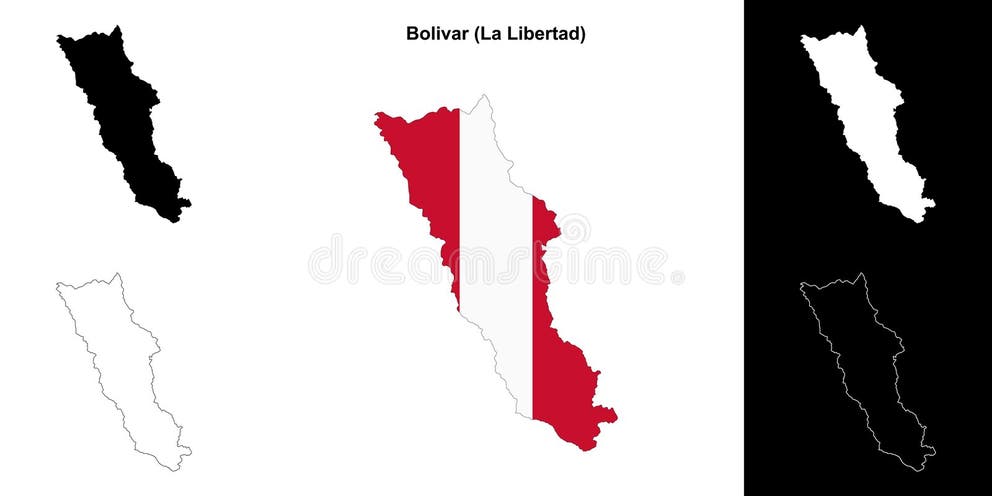 Bolivar (La Libertad)

dreamstime