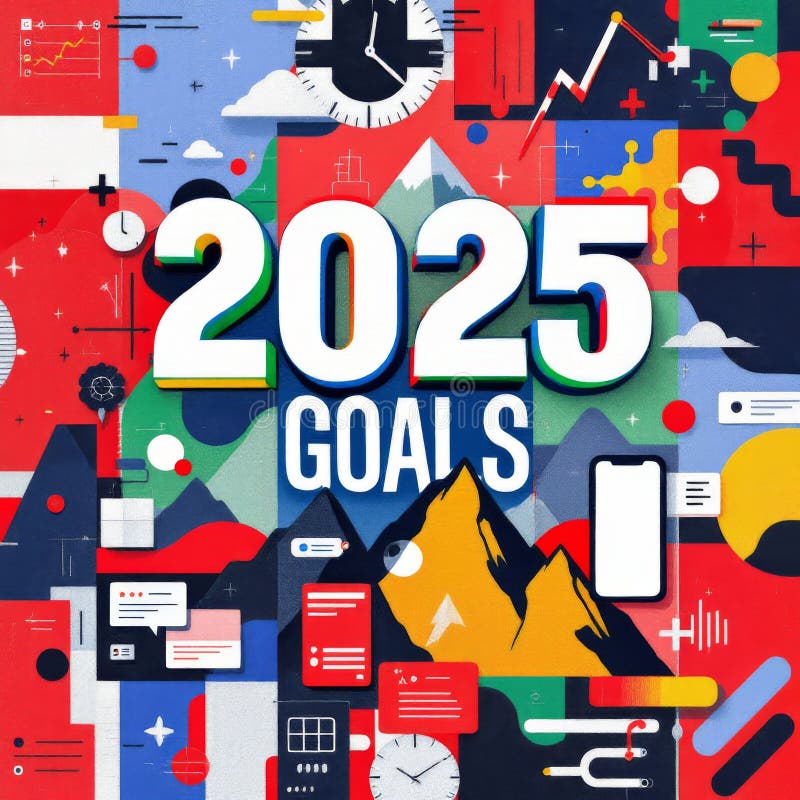 2025
GOALS