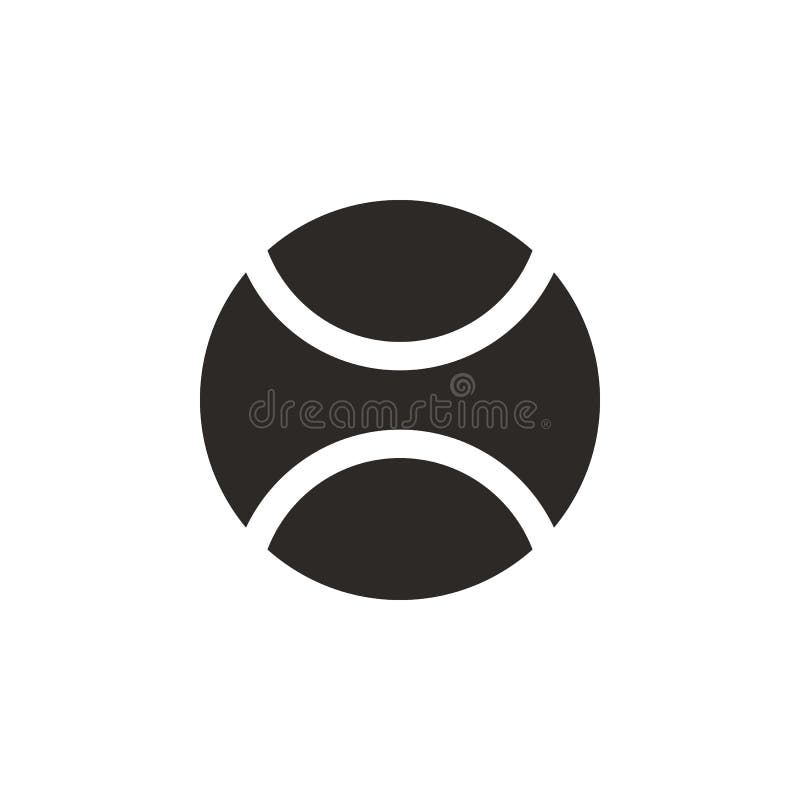 dreamstime®