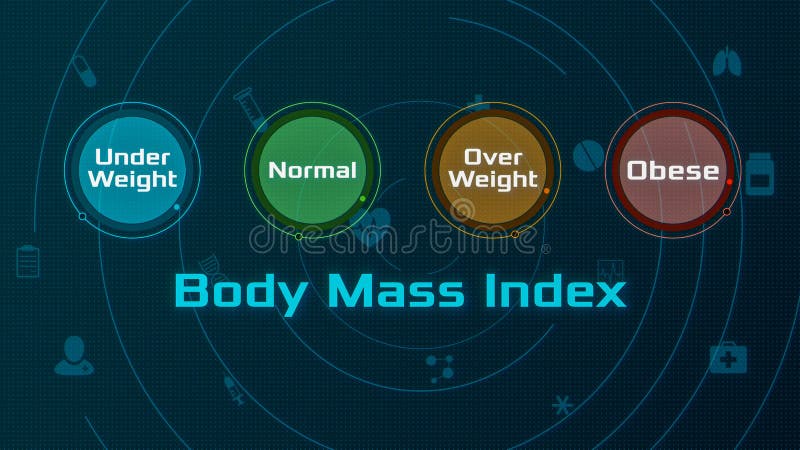 Under Weight

Normal

Over Weight

Obese

dreamstime

Body Mass Index