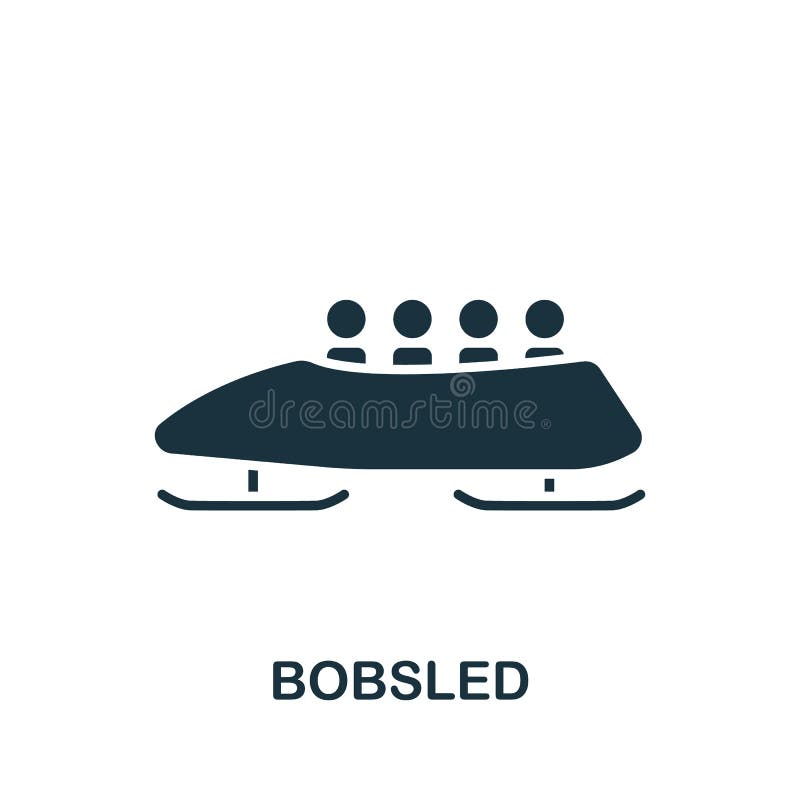 dreamstime®

BOBSLED