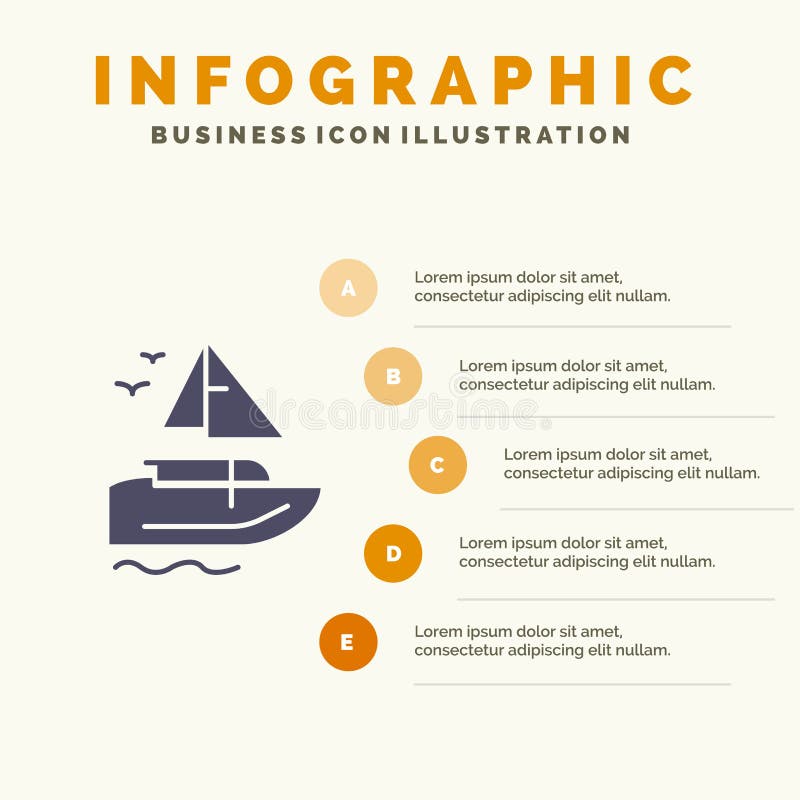 INFOGRAPHIC
BUSINESS ICON ILLUSTRATION

A
Lorem ipsum dolor sit amet, consectetur adipiscing elit nullam.

B
Lorem ipsum dolor sit amet, consectetur adipiscing elit nullam.

dreamstime

C
Lorem ipsum dolor sit amet, consectetur adipiscing elit nullam.

D
Lorem ipsum dolor sit amet, consectetur adipiscing elit nullam.

E
Lorem ipsum dolor sit amet, consectetur adipiscing elit nullam.