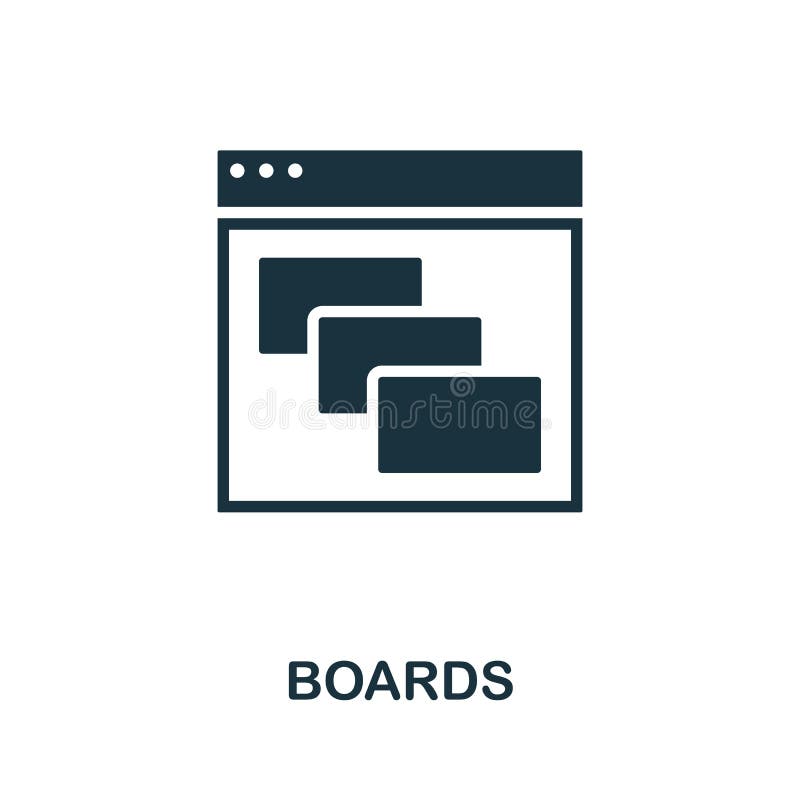 dreamstime

BOARDS