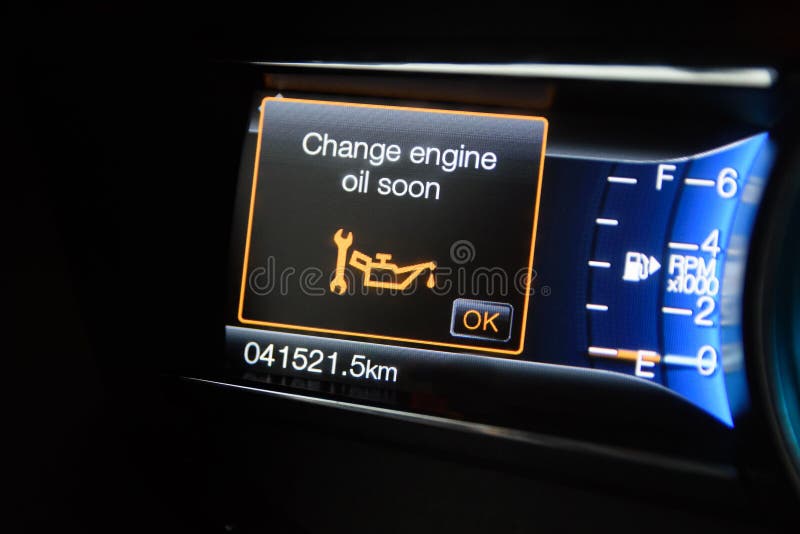 Change engine oil soon

dreamstime

OK

041521.5km

F
E

6
4
RPM x1000
2
0