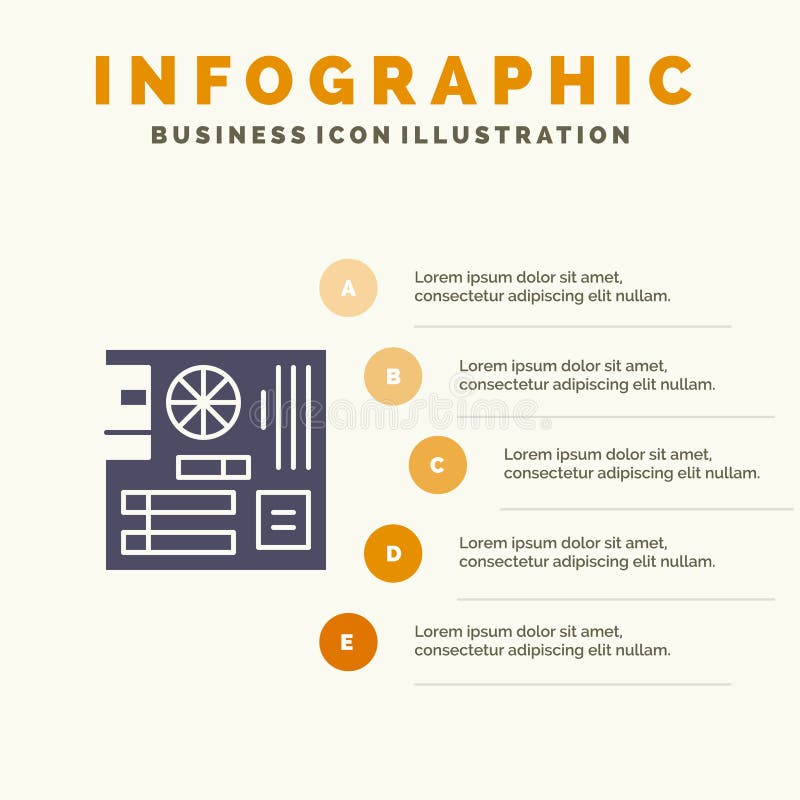 INFOGRAPHIC
BUSINESS ICON ILLUSTRATION

A
Lorem ipsum dolor sit amet, consectetur adipiscing elit nullam.

B
Lorem ipsum dolor sit amet, consectetur adipiscing elit nullam.

dreamstime

C
Lorem ipsum dolor sit amet, consectetur adipiscing elit nullam.

D
Lorem ipsum dolor sit amet, consectetur adipiscing elit nullam.

E
Lorem ipsum dolor sit amet, consectetur adipiscing elit nullam.