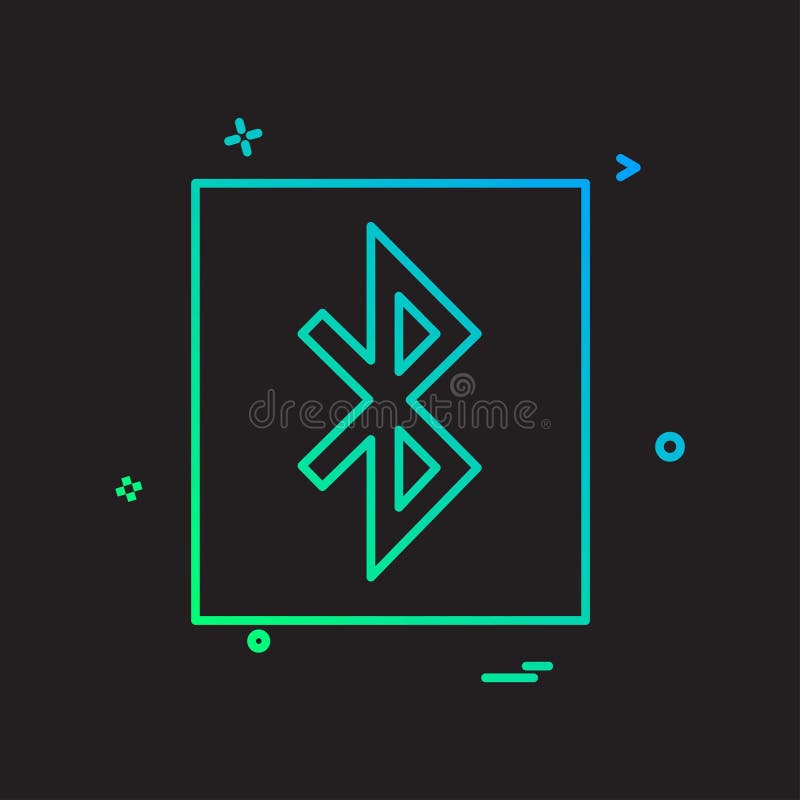 dreamstime®