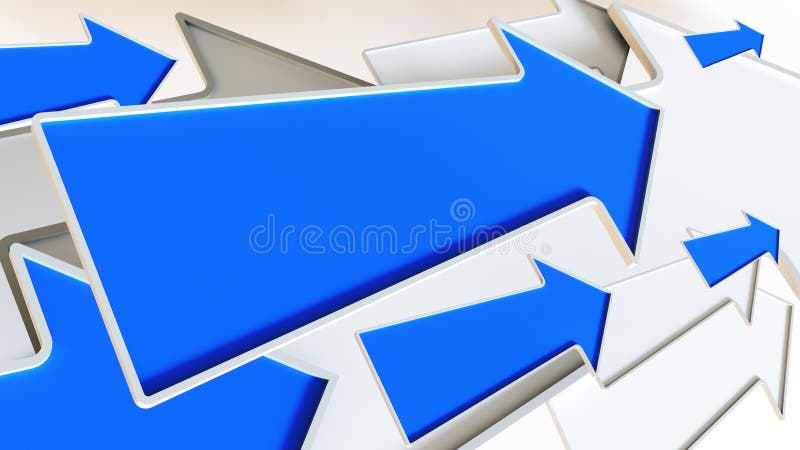 dreamstime