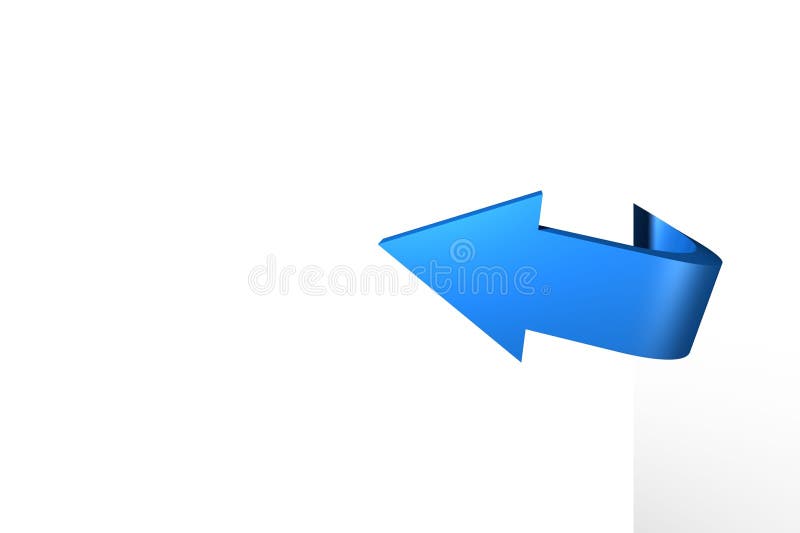 dreamstime