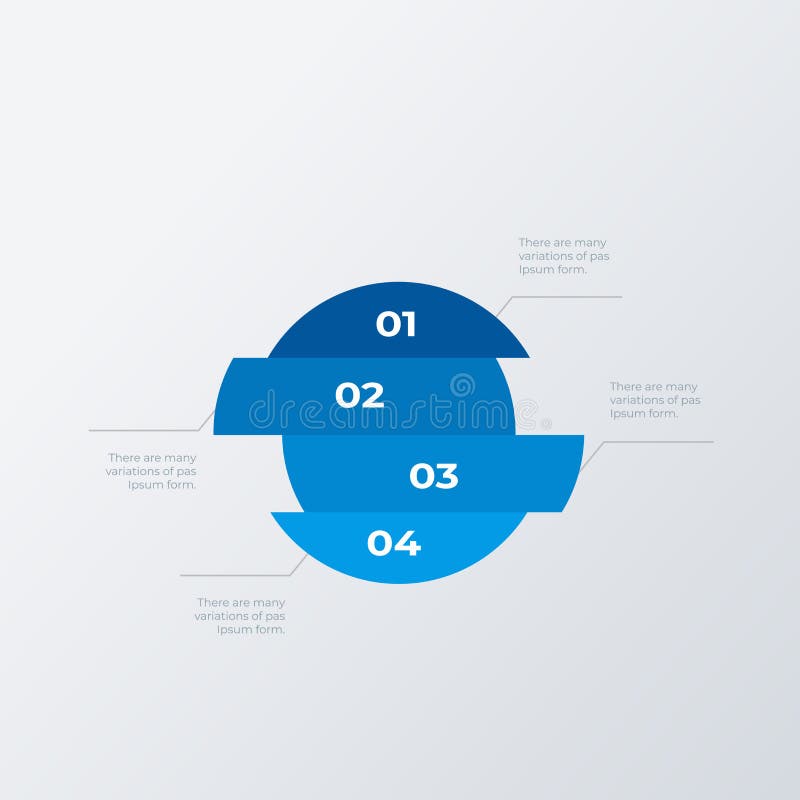 There are many variations of pas Ipsum form.

01

02

dreamstime

There are many variations of pas Ipsum form.

There are many variations of pas Ipsum form.

03

04

There are many variations of pas Ipsum form.