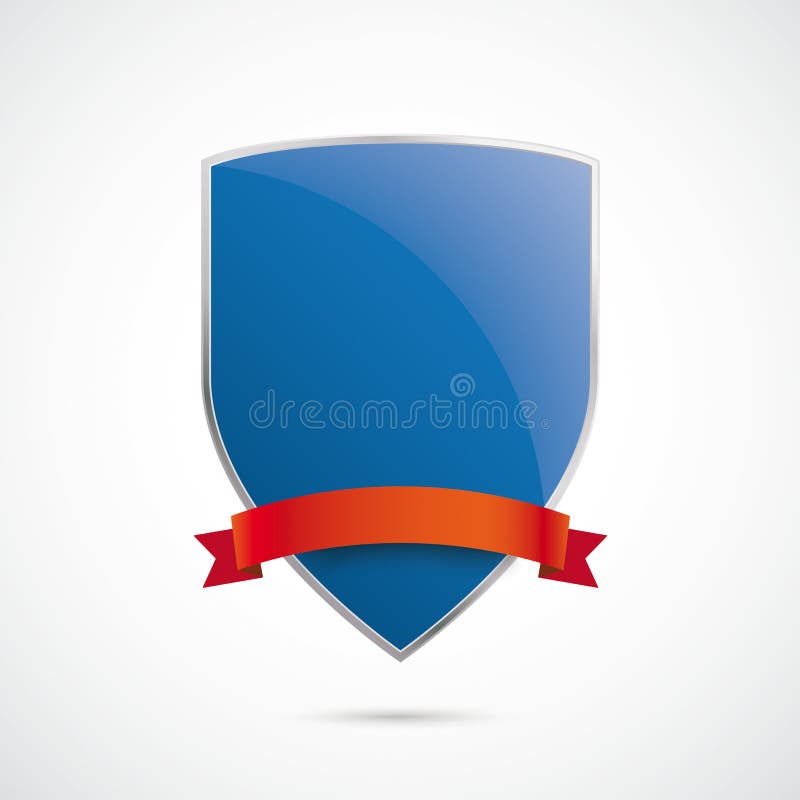 dreamstime