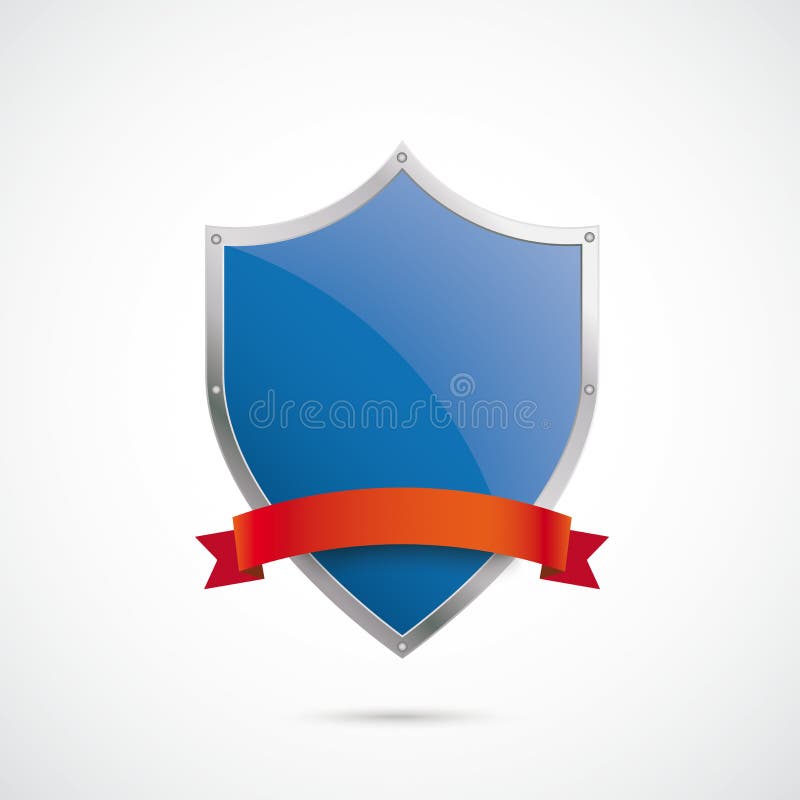 dreamstime