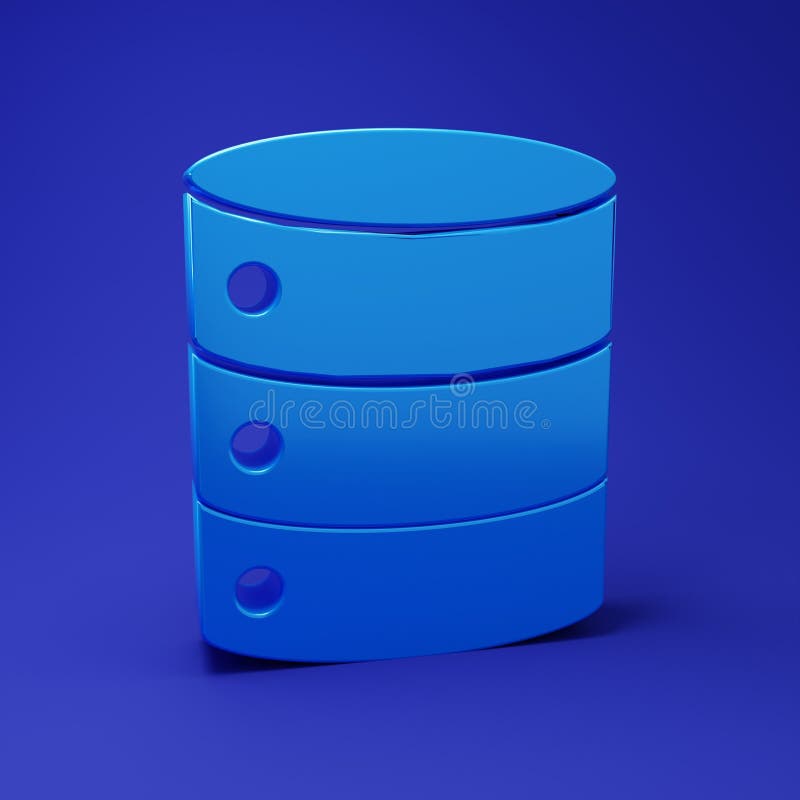 dreamstime