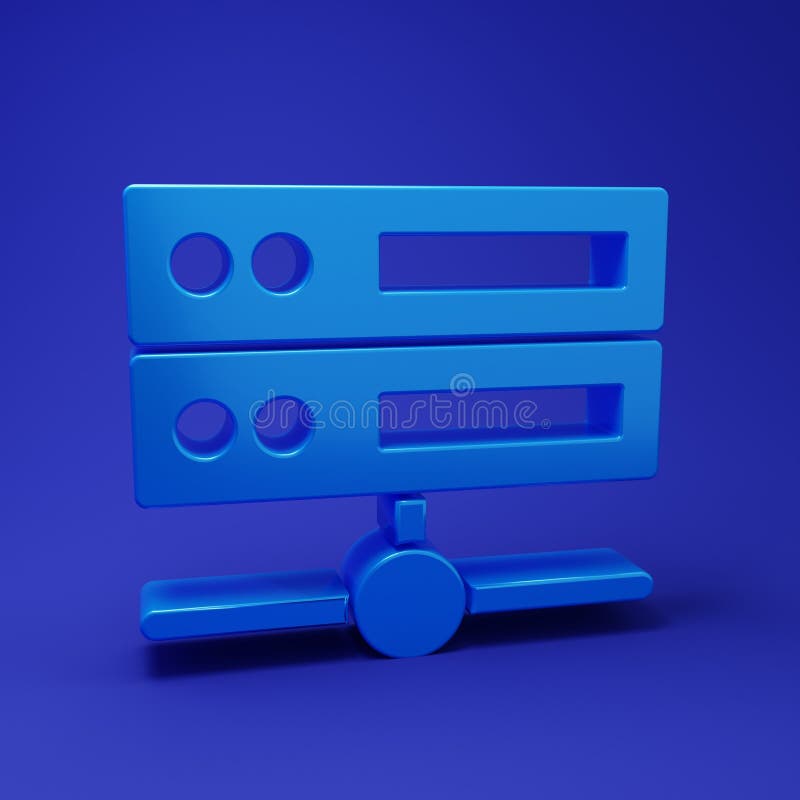 dreamstime