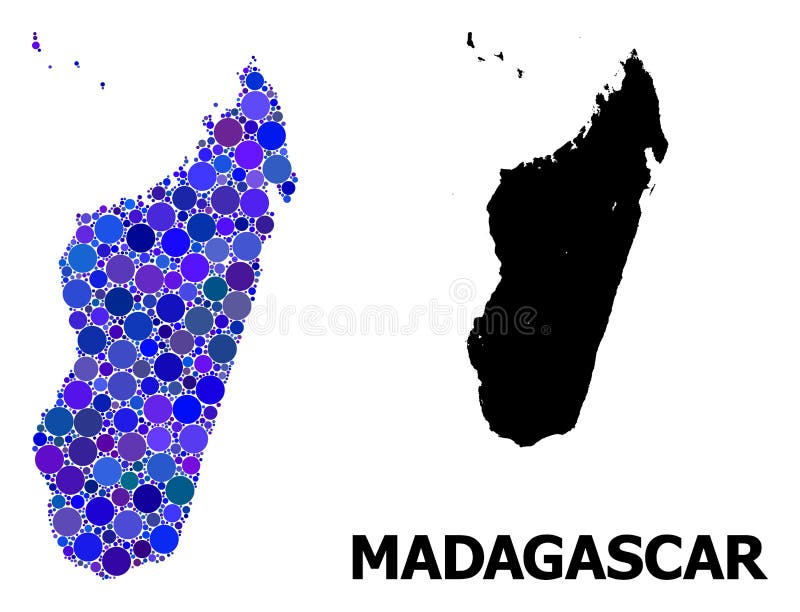 dreamstime

MADAGASCAR