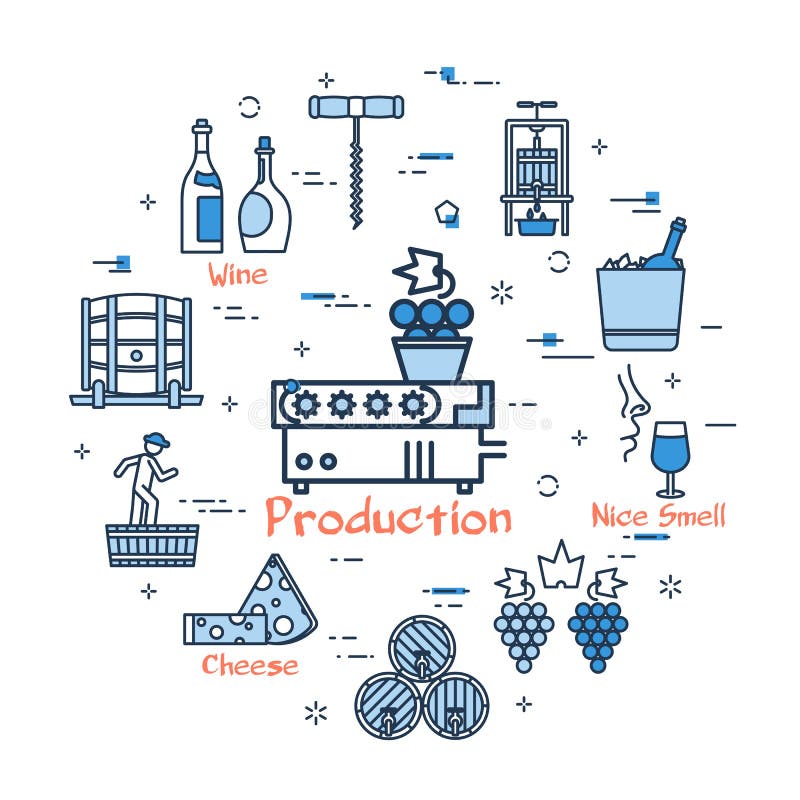 Wine

Production

Nice Smell

Cheese