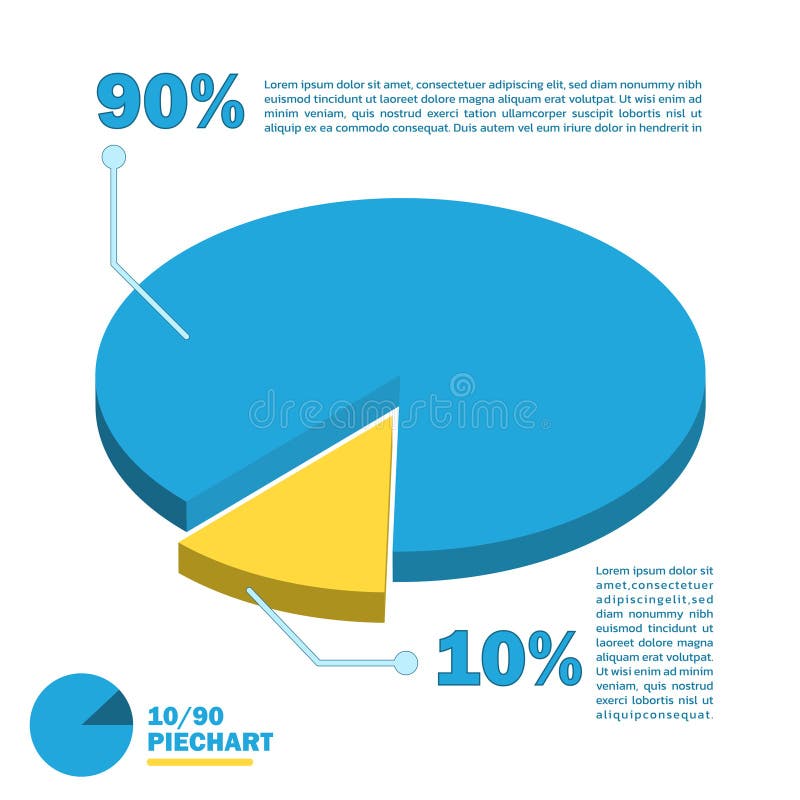 90%

Lorem ipsum dolor sit amet, consectetuer adipiscing elit, sed diam nonummy nibh euismod tincidunt ut laoreet dolore magna aliquam erat volutpat. Ut wisi enim ad minim veniam, quis nostrud exerci tation ullamcorper suscipit lobortis nisl ut aliquip ex ea commodo consequat. Duis autem vel eum iriure dolor in hendrerit in

dreamstime

Lorem ipsum dolor sit amet,consectetuer adipiscingelit,sed diam nonummy nibh euismod tincidunt ut laoreet dolore magna aliquam erat volutpat. Ut wisi enim ad minim veniam, quis nostrud exerci lobortis nisl ut aliquipconsequat.

10%

10/90
PIECHART