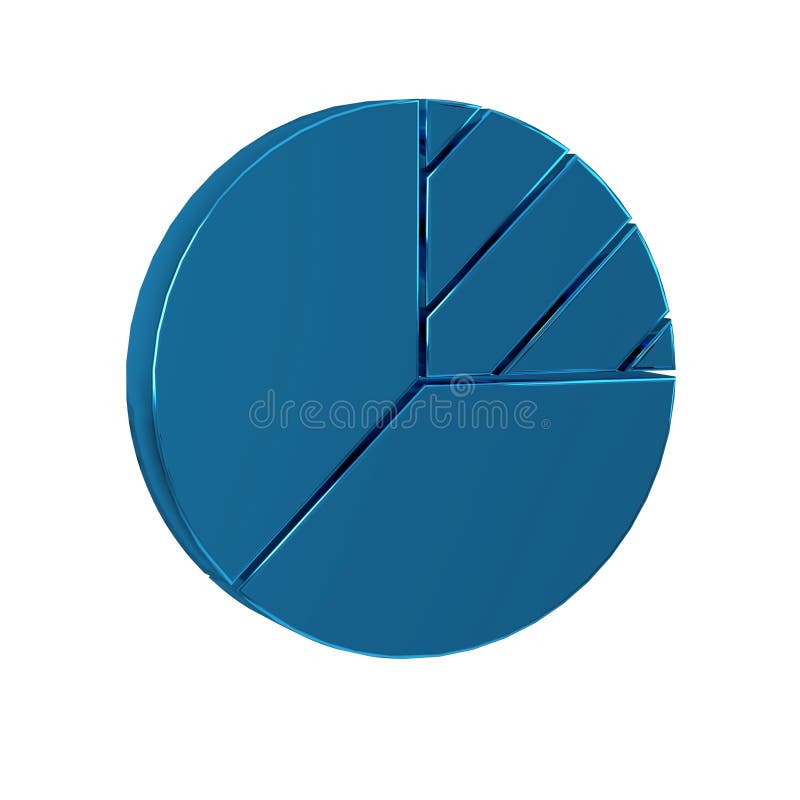 dreamstime