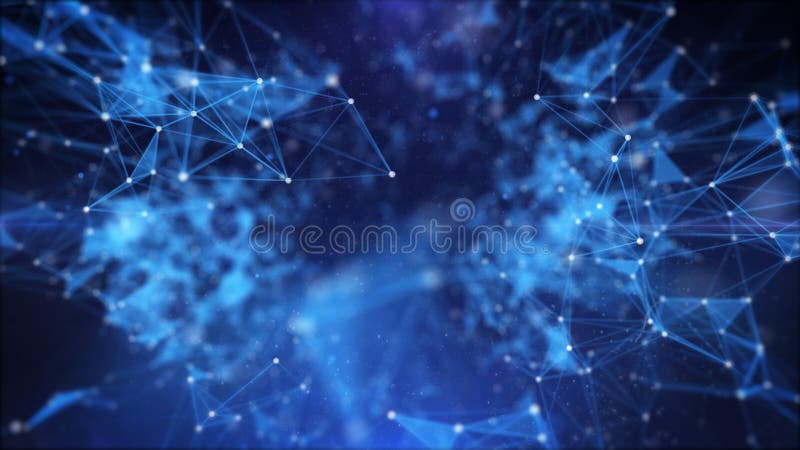 dreamstime