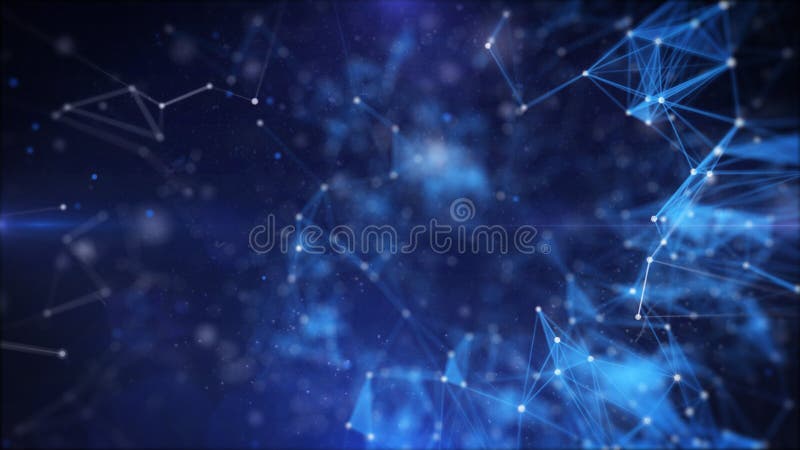 dreamstime