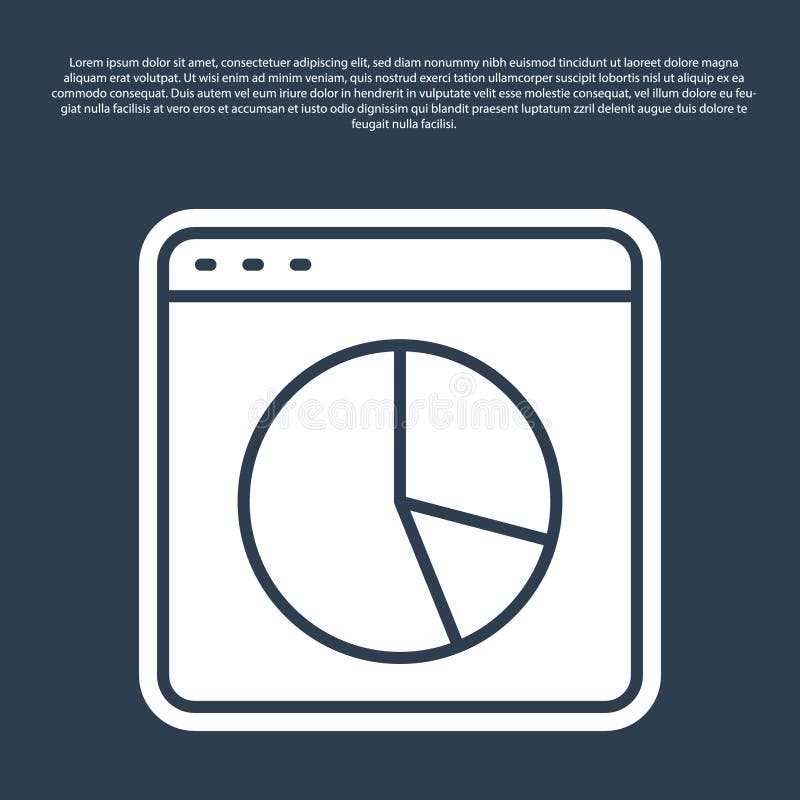 Lorem ipsum dolor sit amet, consectetuer adipiscing elit, sed diam nonummy nibh euismod tincidunt ut laoreet dolore magna aliquam erat volutpat. Ut wisi enim ad minim veniam, quis nostrud exerci tation ullamcorper suscipit lobortis nisl ut aliquip ex ea commodo consequat. Duis autem vel eum iriure dolor in hendrerit in vulputate velit esse molestie consequat, vel illum dolore eu feugiat nulla facilisis at vero eros et accumsan et iusto odio dignissim qui blandit praesent luptatum zzril delenit augue duis dolore te feugait nulla facilisi.

dreamstime