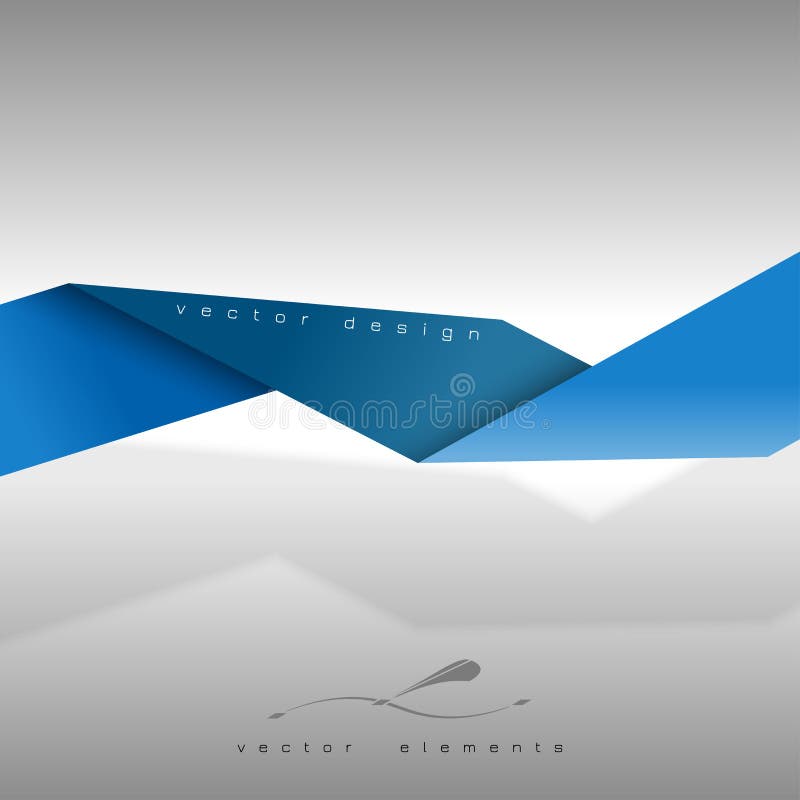 vector design

dreamstime

vector elements