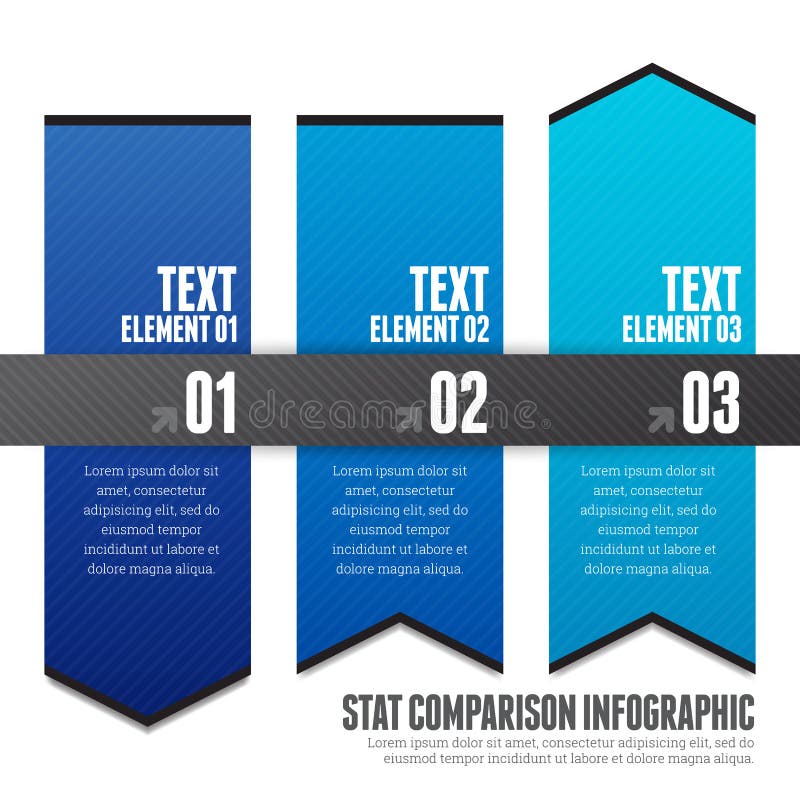 TEXT
ELEMENT 01

01

Lorem ipsum dolor sit amet, consectetur adipisicing elit, sed do eiusmod tempor incididunt ut labore et dolore magna aliqua.

TEXT
ELEMENT 02

02

Lorem ipsum dolor sit amet, consectetur adipisicing elit, sed do eiusmod tempor incididunt ut labore et dolore magna aliqua.

TEXT
ELEMENT 03

03

Lorem ipsum dolor sit amet, consectetur adipisicing elit, sed do eiusmod tempor incididunt ut labore et dolore magna aliqua.

dreamstime

STAT COMPARISON INFOGRAPHIC
Lorem ipsum dolor sit amet, consectetur adipisicing elit, sed do eiusmod tempor incididunt ut labore et dolore magna aliqua.