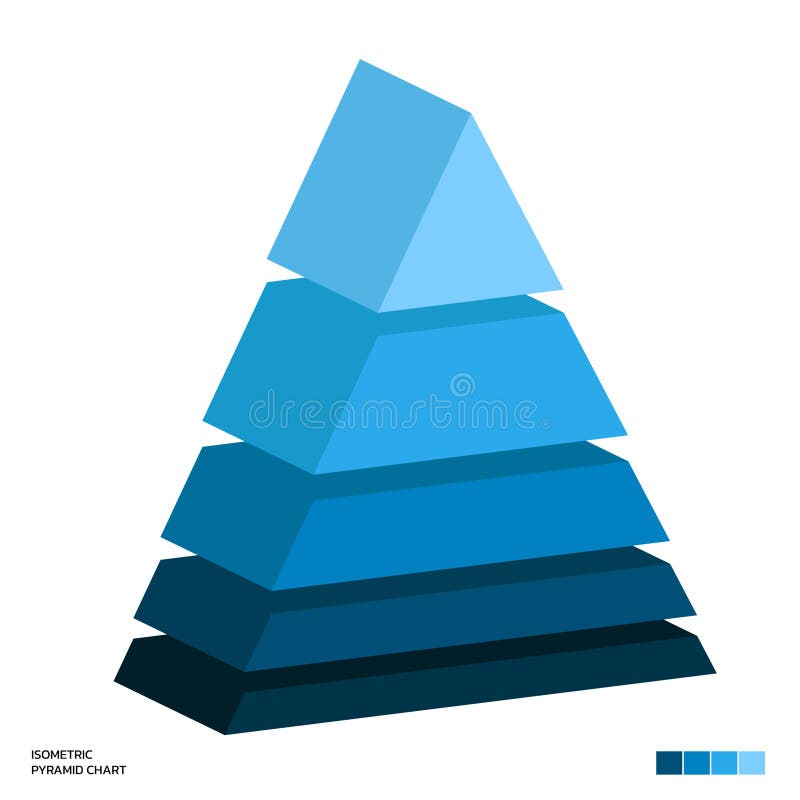 dreamstime

ISOMETRIC
PYRAMID CHART