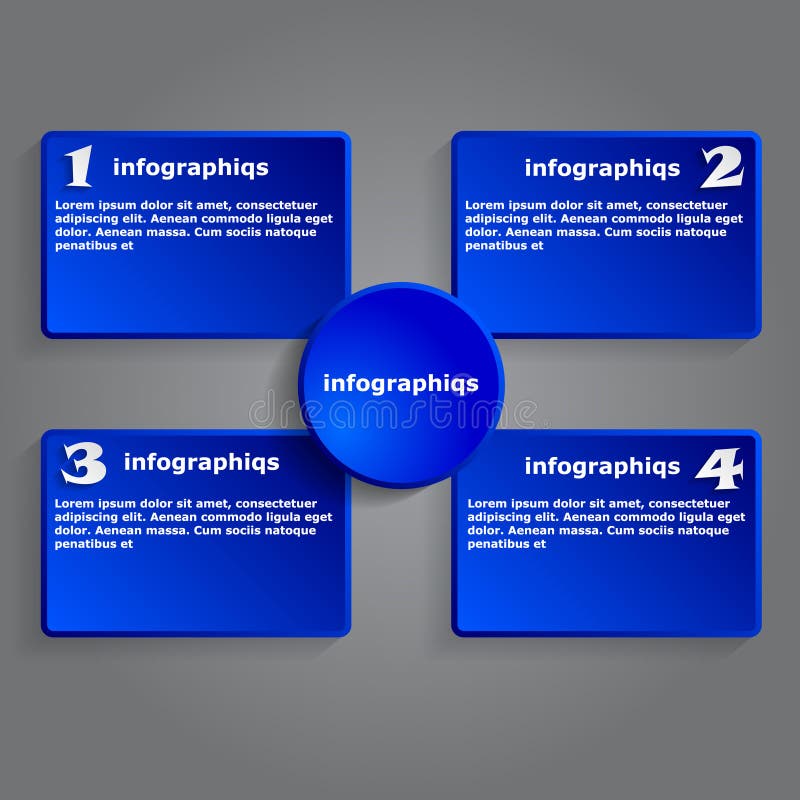 1 infographiqs

Lorem ipsum dolor sit amet, consectetuer adipiscing elit. Aenean commodo ligula eget dolor. Aenean massa. Cum sociis natoque penatibus et

infographiqs 2

Lorem ipsum dolor sit amet, consectetuer adipiscing elit. Aenean commodo ligula eget dolor. Aenean massa. Cum sociis natoque penatibus et

infographiqs

dreamstime

3 infographiqs

Lorem ipsum dolor sit amet, consectetuer adipiscing elit. Aenean commodo ligula eget dolor. Aenean massa. Cum sociis natoque penatibus et

infographiqs 4

Lorem ipsum dolor sit amet, consectetuer adipiscing elit. Aenean commodo ligula eget dolor. Aenean massa. Cum sociis natoque penatibus et