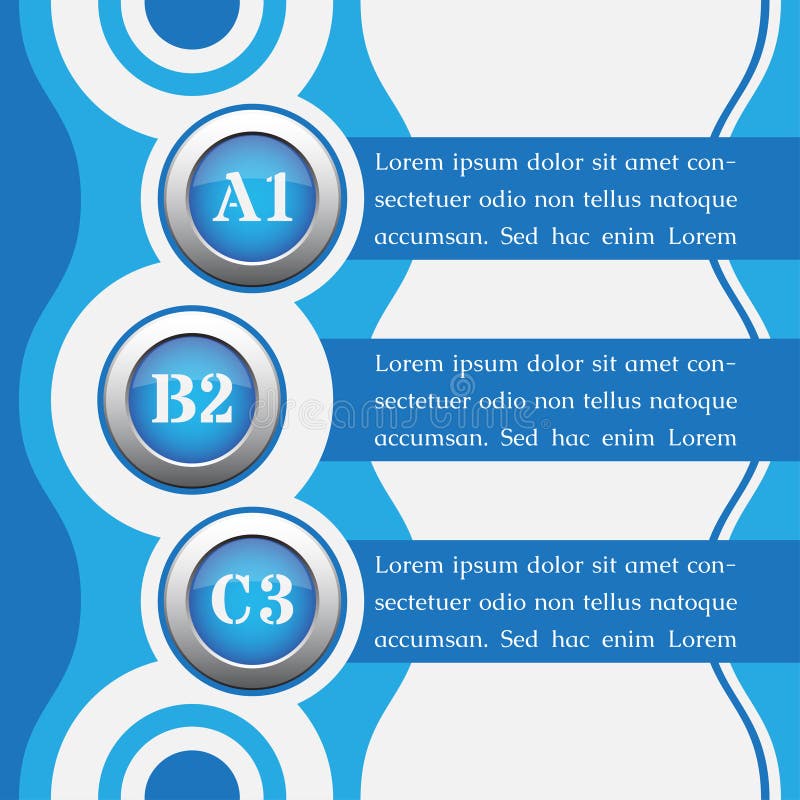 A1

Lorem ipsum dolor sit amet consectetuer odio non tellus natoque accumsan. Sed hac enim Lorem

B2

Lorem ipsum dolor sit amet consectetuer odio non tellus natoque accumsan. Sed hac enim Lorem

dreamstime

C3

Lorem ipsum dolor sit amet consectetuer odio non tellus natoque accumsan. Sed hac enim Lorem