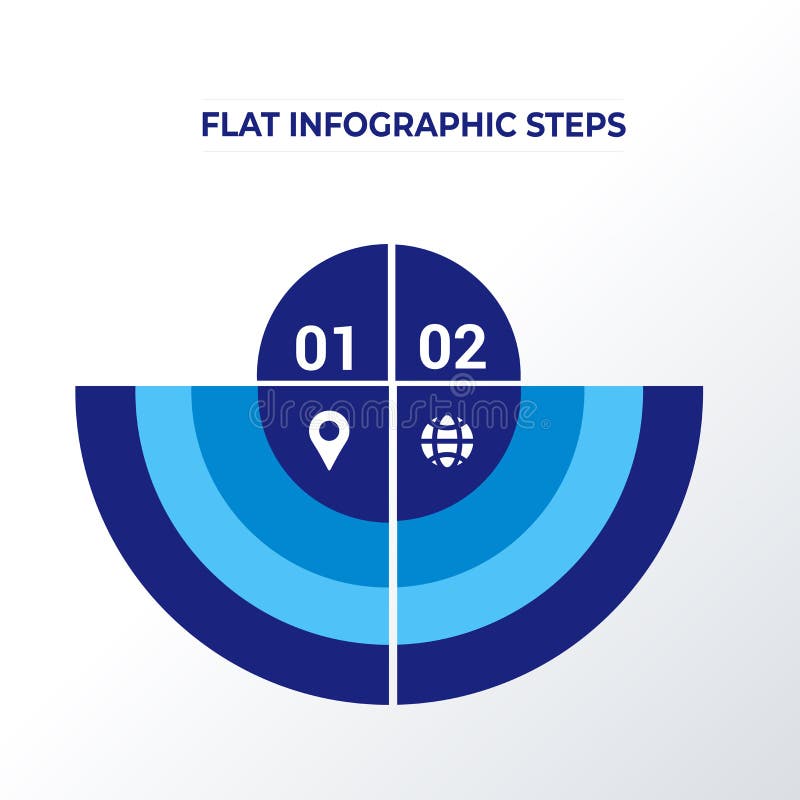 FLAT INFOGRAPHIC STEPS

01 02

dreamstime