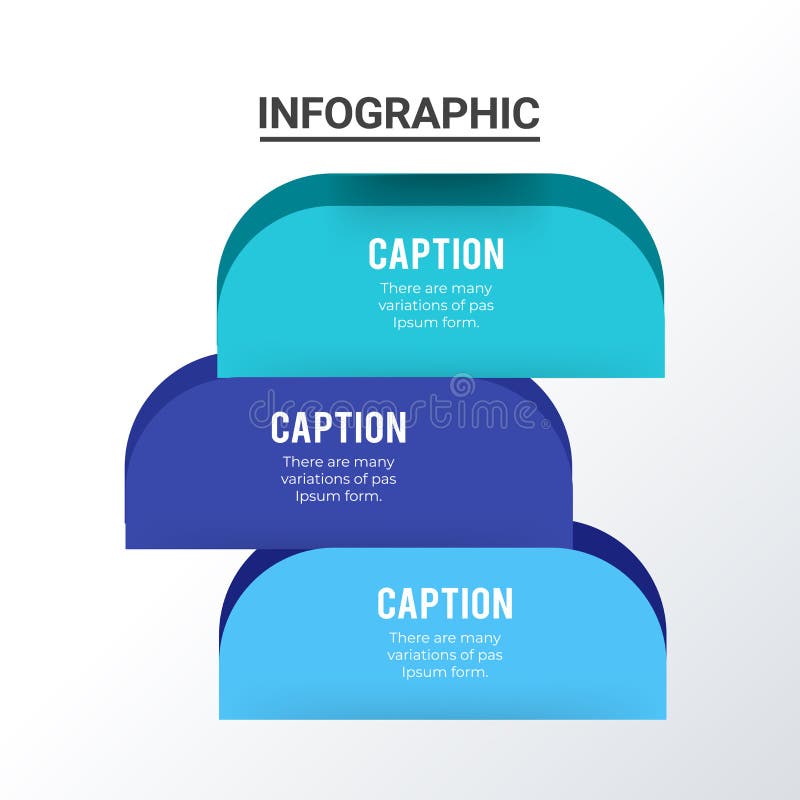 INFOGRAPHIC

CAPTION
There are many variations of pas Ipsum form.

dreamstime

CAPTION
There are many variations of pas Ipsum form.

CAPTION
There are many variations of pas Ipsum form.