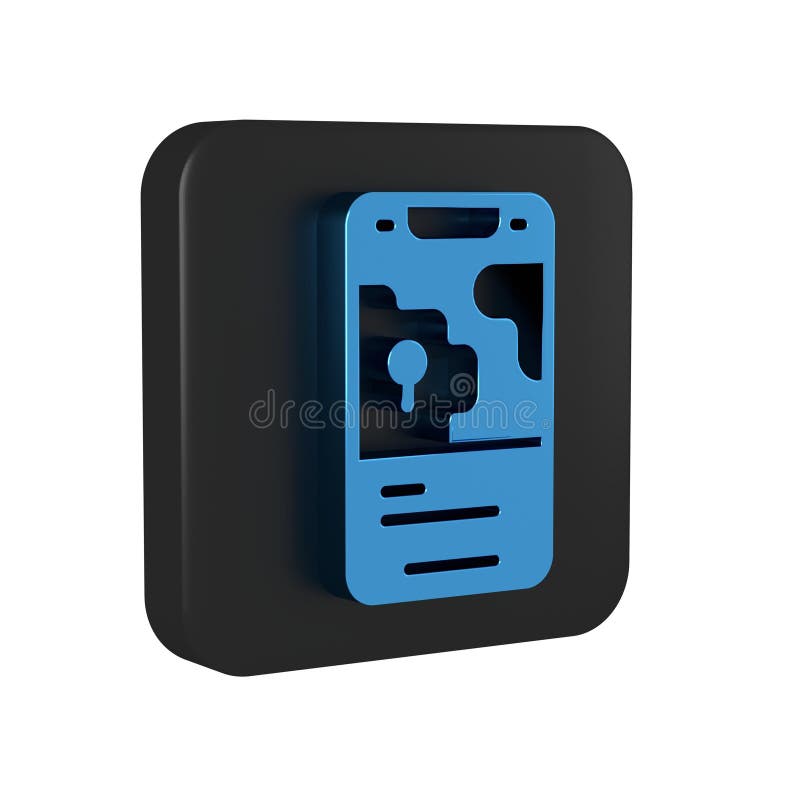 dreamstime