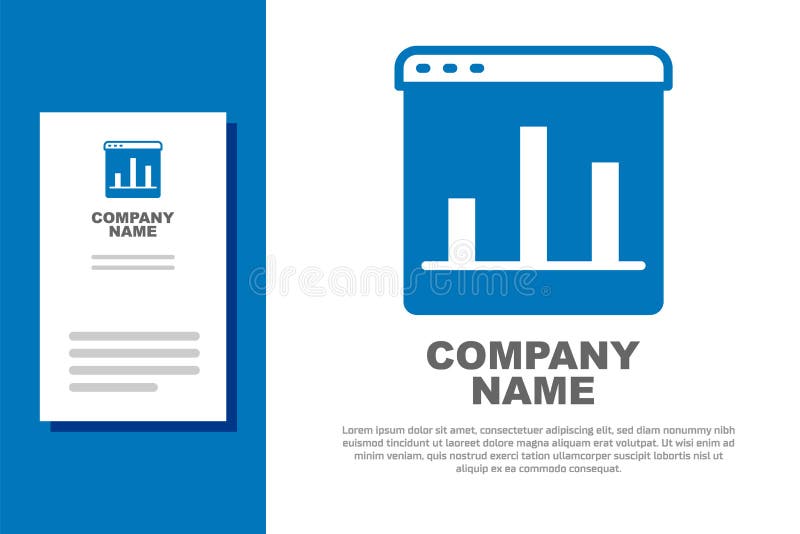 COMPANY NAME

dreamstime

COMPANY NAME

Lorem ipsum dolor sit amet, consectetuer adipiscing elit, sed diam nonummy nibh euismod tincidunt ut laoreet dolore magna aliquam erat volutpat. Ut wisi enim ad minim veniam, quis nostrud exerci tation ullamcorper suscipit lobortis nisl ut aliquip ex ea commodo consequat.